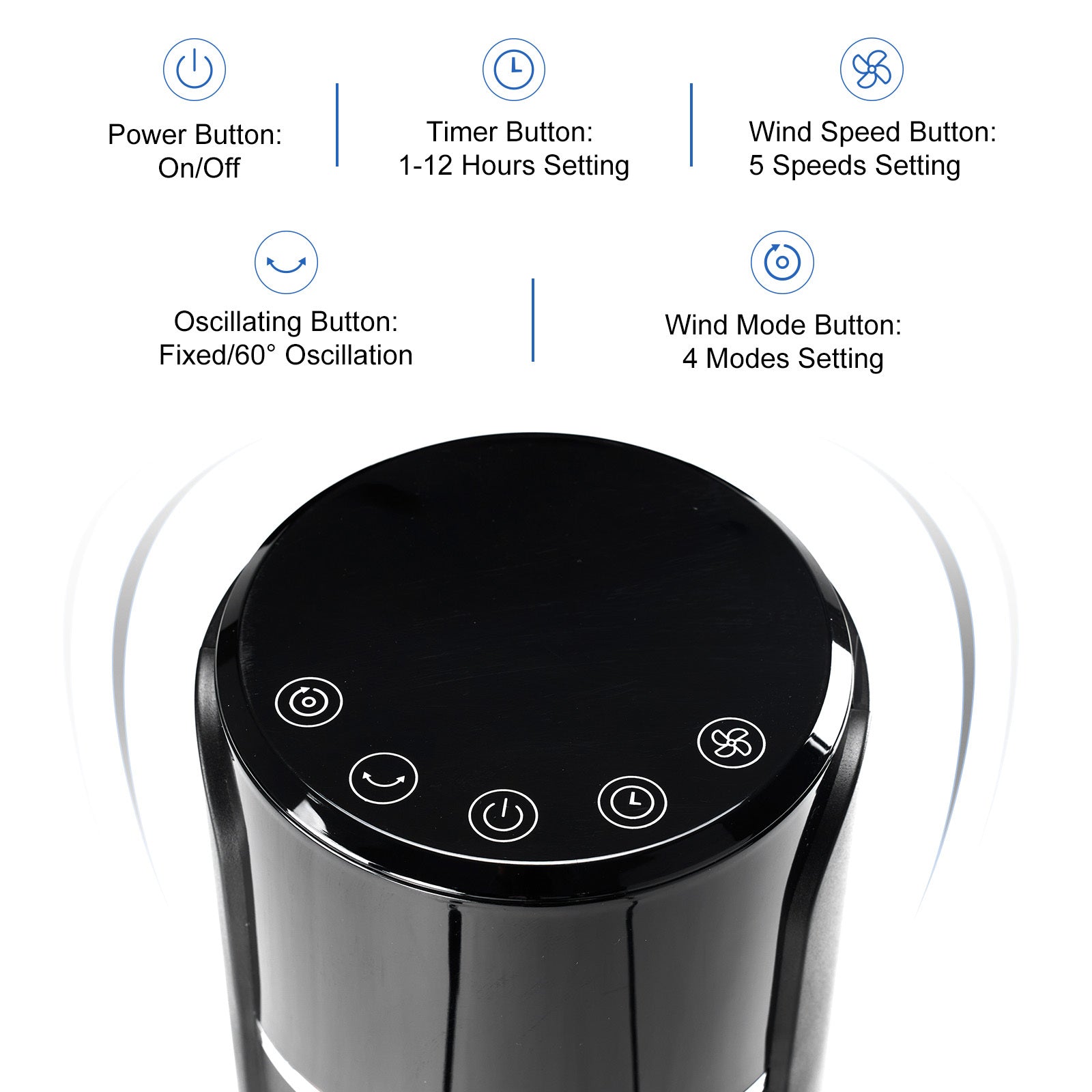 Power Button:
On/Off

Timer Button:
1-12 Hours Setting

Wind Speed Button:
5 Speeds Setting

Oscillating Button:
Fixed/60° Oscillation

Wind Mode Button:
4 Modes Setting